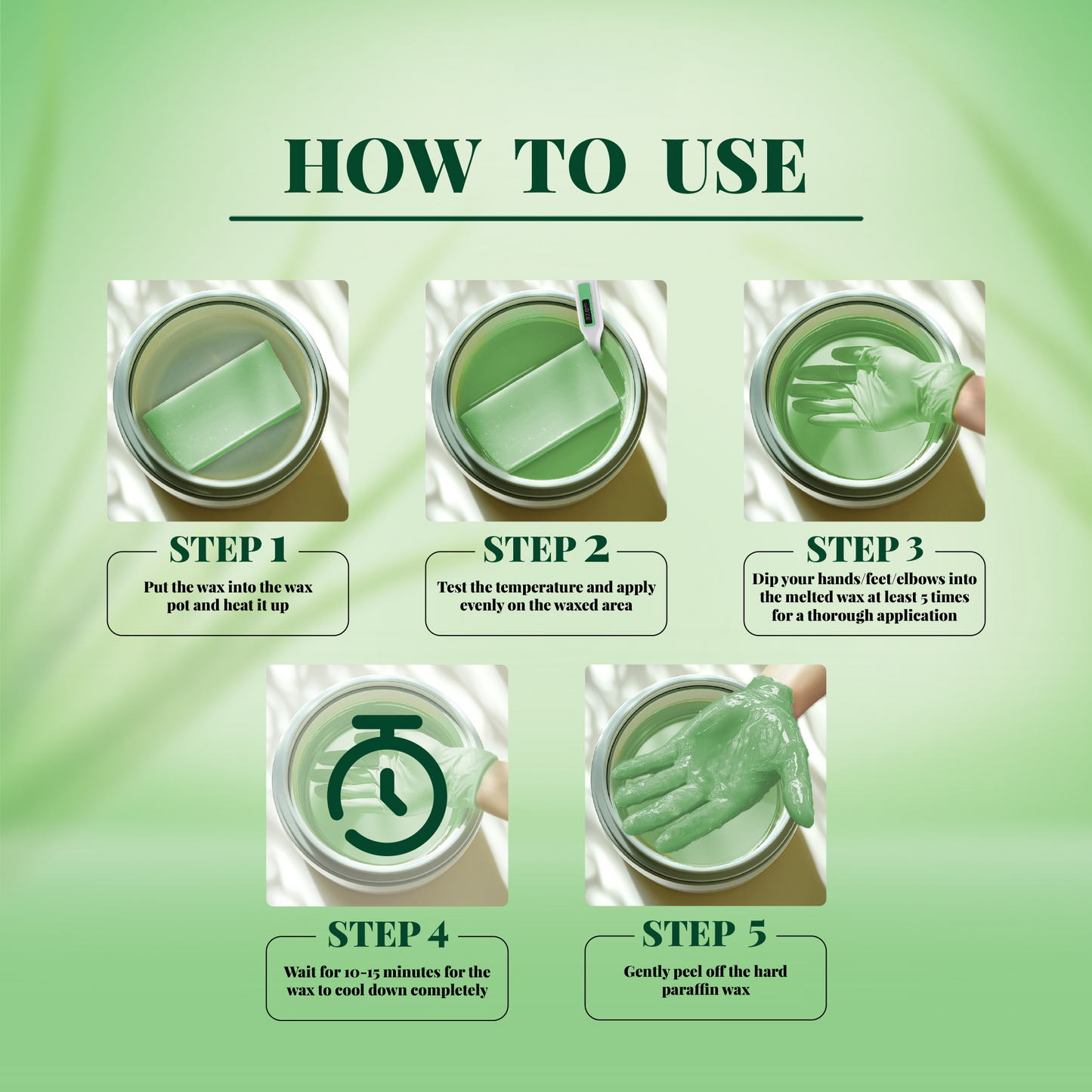 HOW TO USE

STEP 1
Put the wax into the wax pot and heat it up

STEP 2
Test the temperature and apply evenly on the waxed area

STEP 3
Dip your hands/feet/elbows into the melted wax at least 5 times for a thorough application

STEP 4
Wait for 10-15 minutes for the wax to cool down completely

STEP 5
Gently peel off the hard paraffin wax