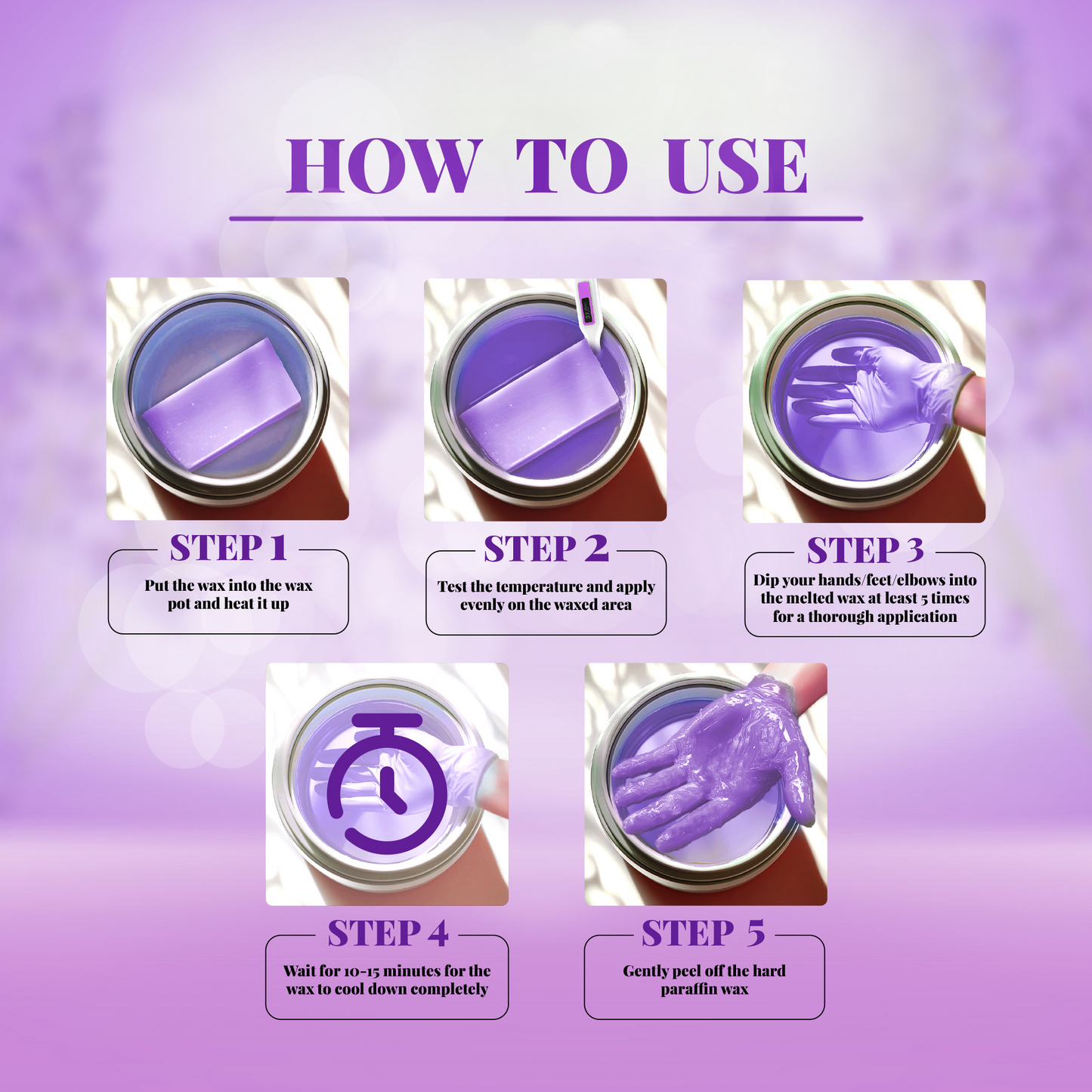 HOW TO USE

STEP 1

Put the wax into the wax pot and heat it up

STEP 2

Test the temperature and apply evenly on the waxed area

STEP 3

Dip your hands/feet/elbows into the melted wax at least 5 times for a thorough application

STEP 4

Wait for 10-15 minutes for the wax to cool down completely

STEP 5

Gently peel off the hard paraffin wax