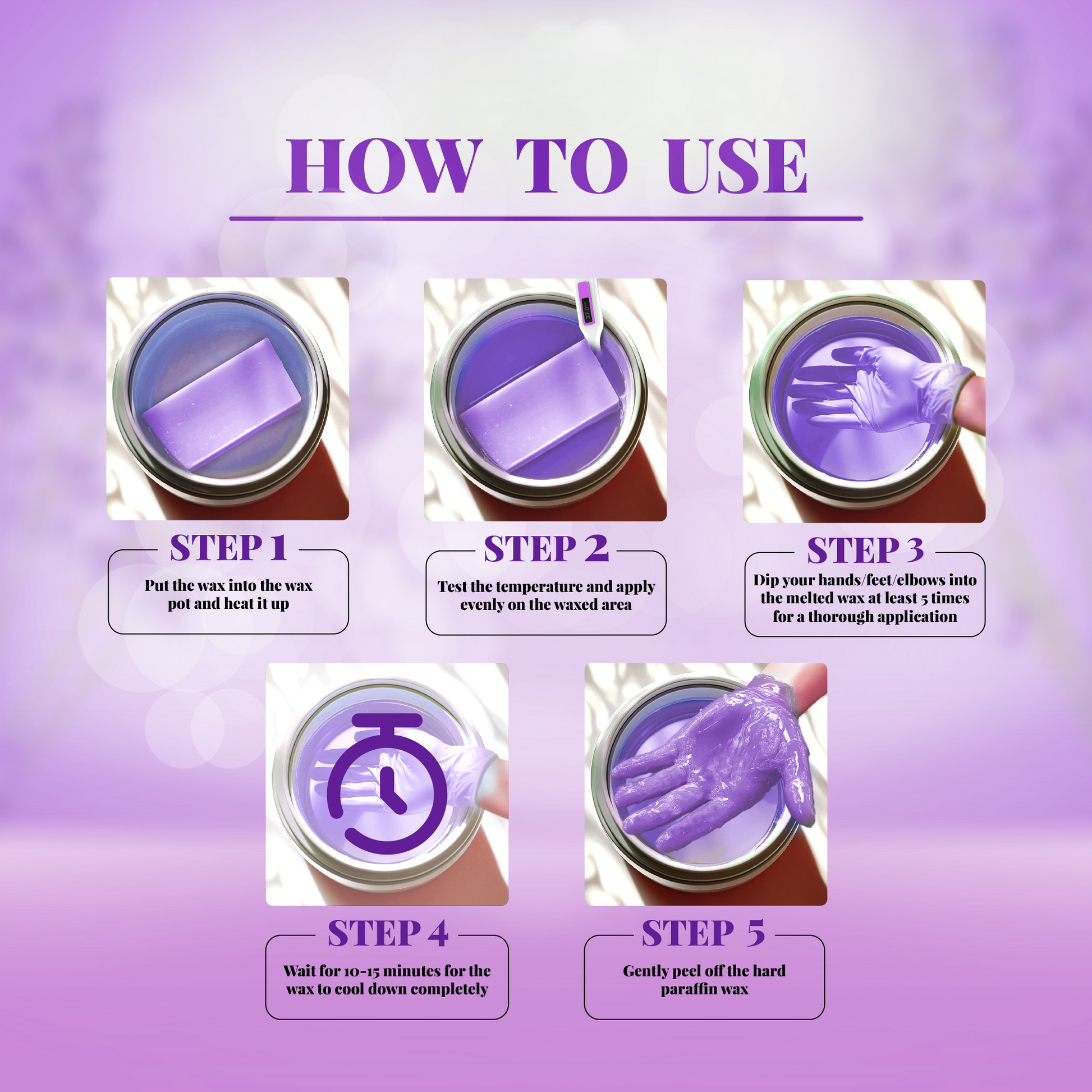 HOW TO USE

STEP 1

Put the wax into the wax pot and heat it up

STEP 2

Test the temperature and apply evenly on the waxed area

STEP 3

Dip your hands/feet/elbows into the melted wax at least 5 times for a thorough application

STEP 4

Wait for 10-15 minutes for the wax to cool down completely

STEP 5

Gently peel off the hard paraffin wax