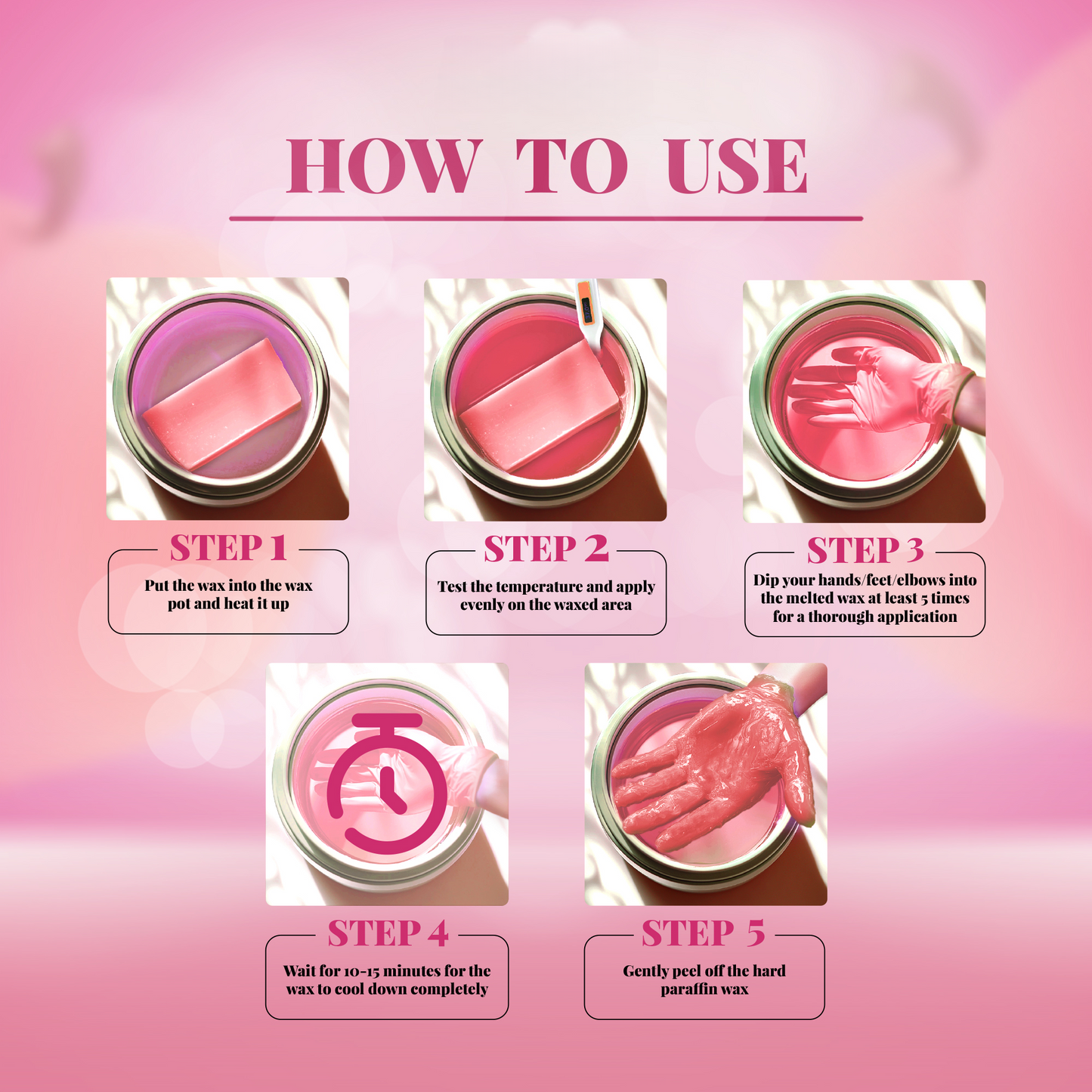 HOW TO USE

STEP 1
Put the wax into the wax pot and heat it up

STEP 2
Test the temperature and apply evenly on the waxed area

STEP 3
Dip your hands/feet/elbows into the melted wax at least 5 times for a thorough application

STEP 4
Wait for 10-15 minutes for the wax to cool down completely

STEP 5
Gently peel off the hard paraffin wax