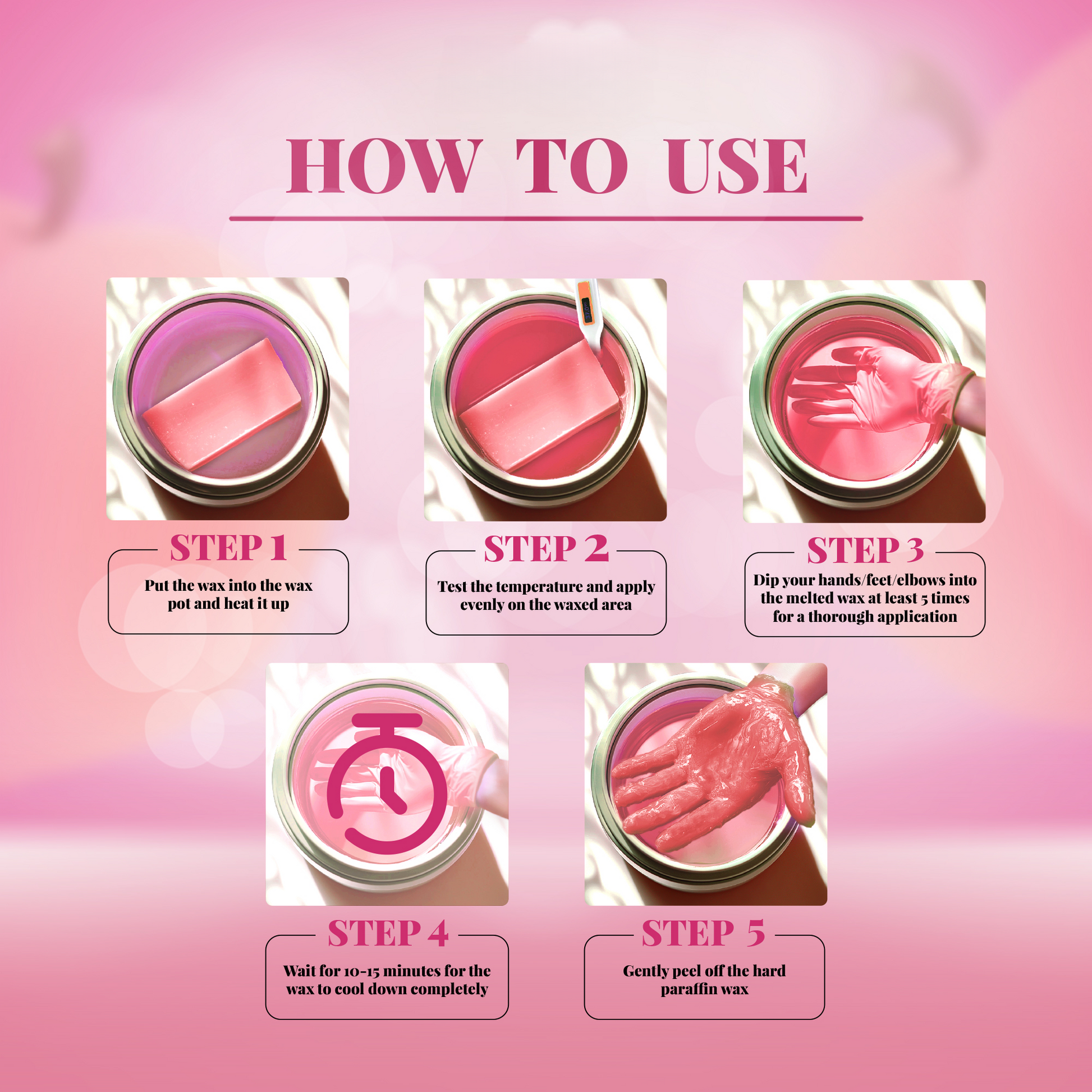 HOW TO USE

STEP 1

Put the wax into the wax pot and heat it up

STEP 2

Test the temperature and apply evenly on the waxed area

STEP 3

Dip your hands/feet/elbows into the melted wax at least 5 times for a thorough application

STEP 4

Wait for 10-15 minutes for the wax to cool down completely

STEP 5

Gently peel off the hard paraffin wax